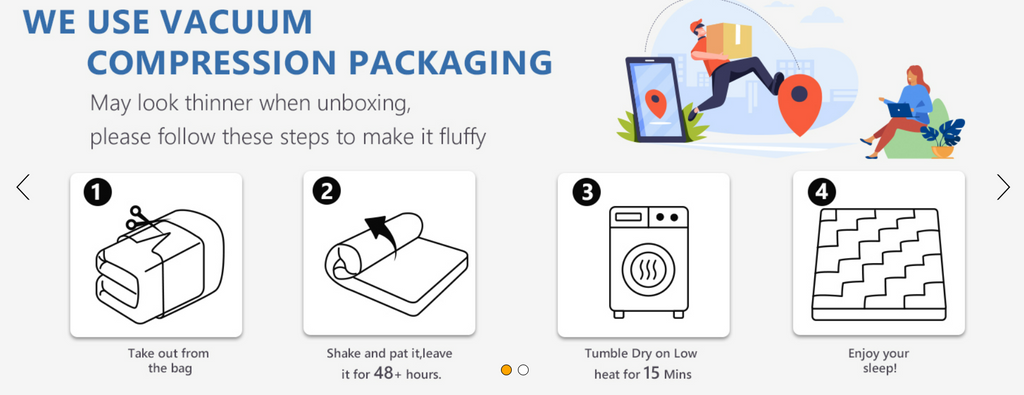 WE USE VACUUM
COMPRESSION PACKAGING

May look thinner when unboxing,
please follow these steps to make it fluffy

1
Take out from the bag

2
Shake and pat it,leave it for 48+ hours.

3
Tumble Dry on Low heat for 15 Mins

4
Enjoy your sleep!